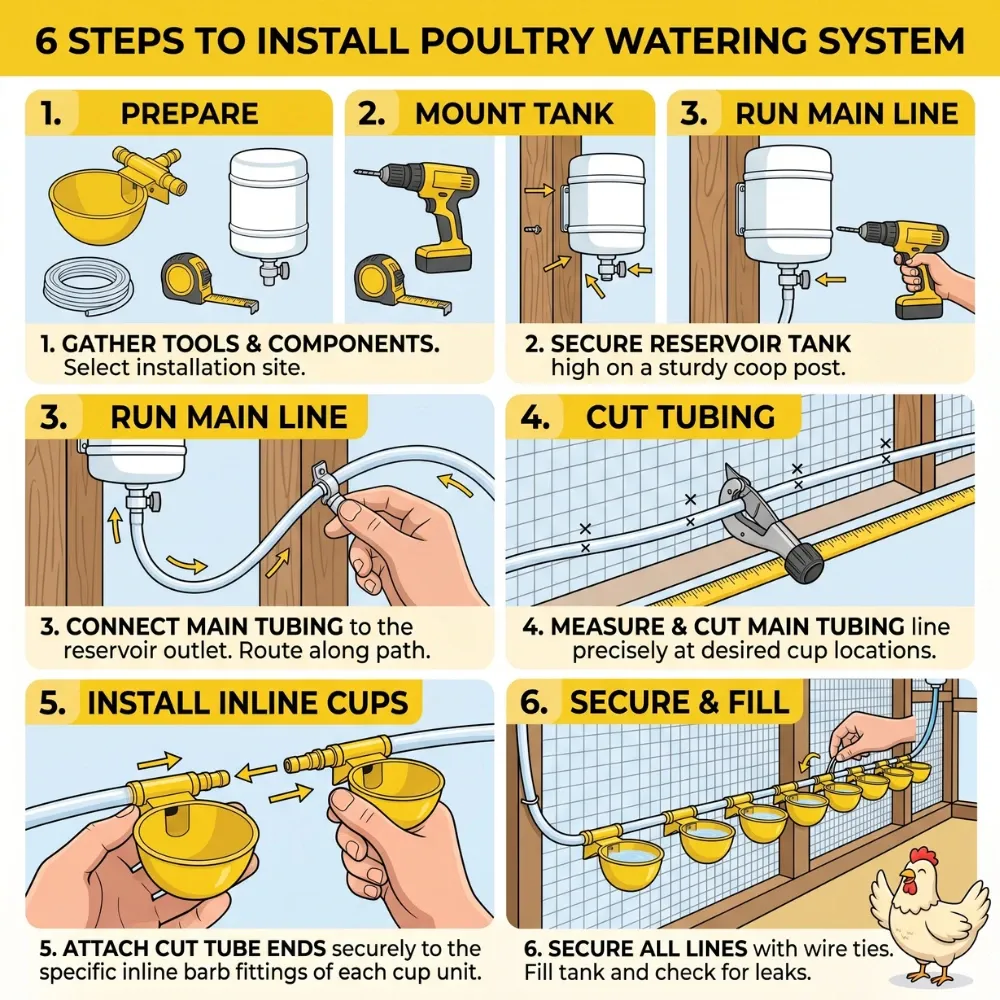 6 STEPS TO INSTALL POULTRY WATERING SYSTEM

1. PREPARE

2. MOUNT TANK

3. RUN MAIN LINE

1. GATHER TOOLS & COMPONENTS. Select installation site.

2. SECURE RESERVOIR TANK high on a sturdy coop post.

3. RUN MAIN LINE

4. CUT TUBING

3. CONNECT MAIN TUBING to the reservoir outlet. Route along path.

4. MEASURE & CUT MAIN TUBING line precisely at desired cup locations.

5. INSTALL INLINE CUPS

6. SECURE & FILL

5. ATTACH CUT TUBE ENDS securely to the specific inline barb fittings of each cup unit.

6. SECURE ALL LINES with wire ties. Fill tank and check for leaks.